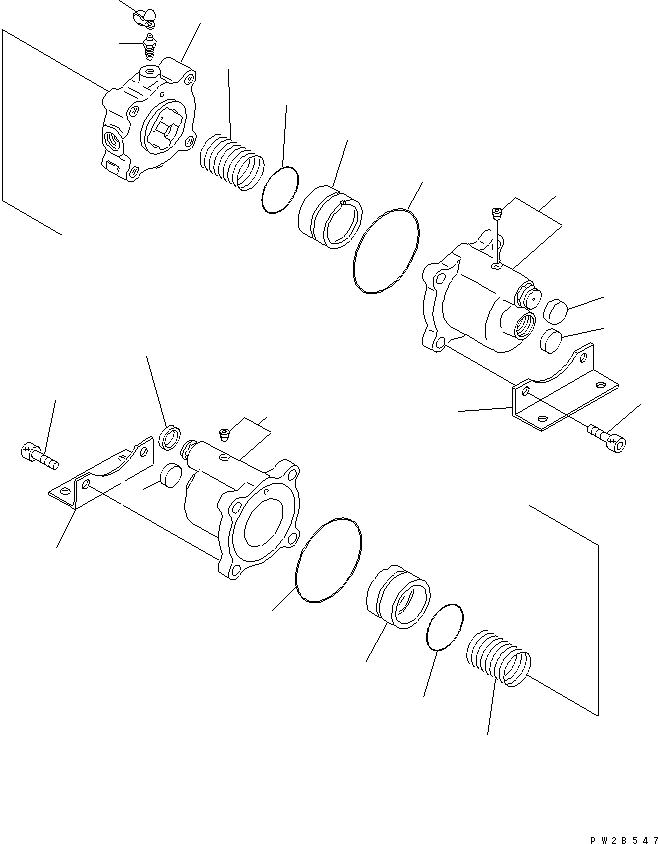 PW2B547