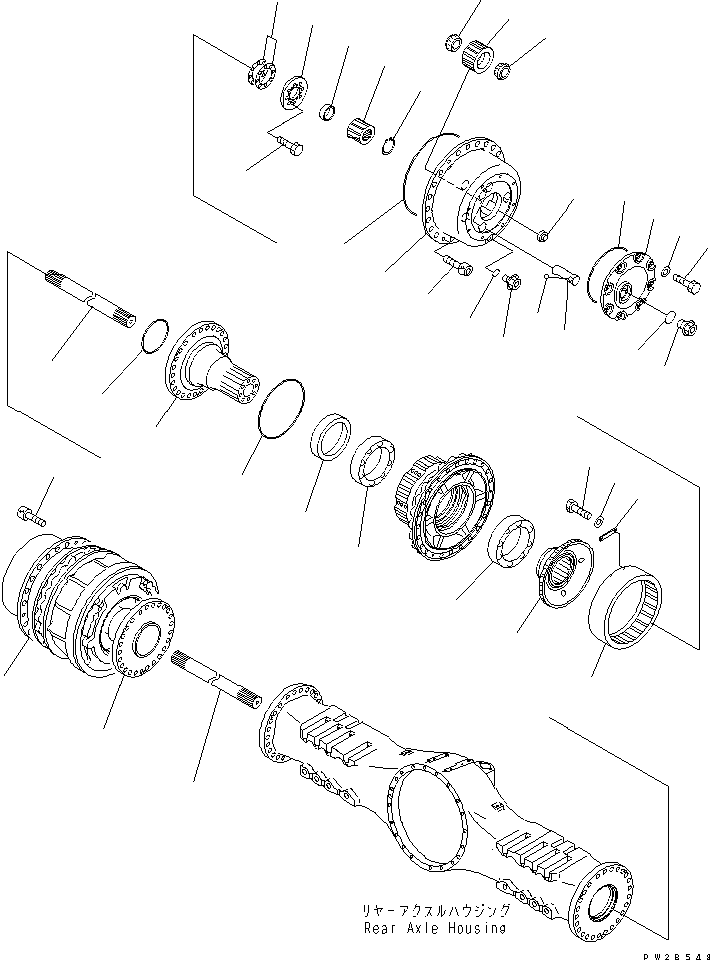 リヤーアクスルハウジング
Rear Axle Housing

PW28548