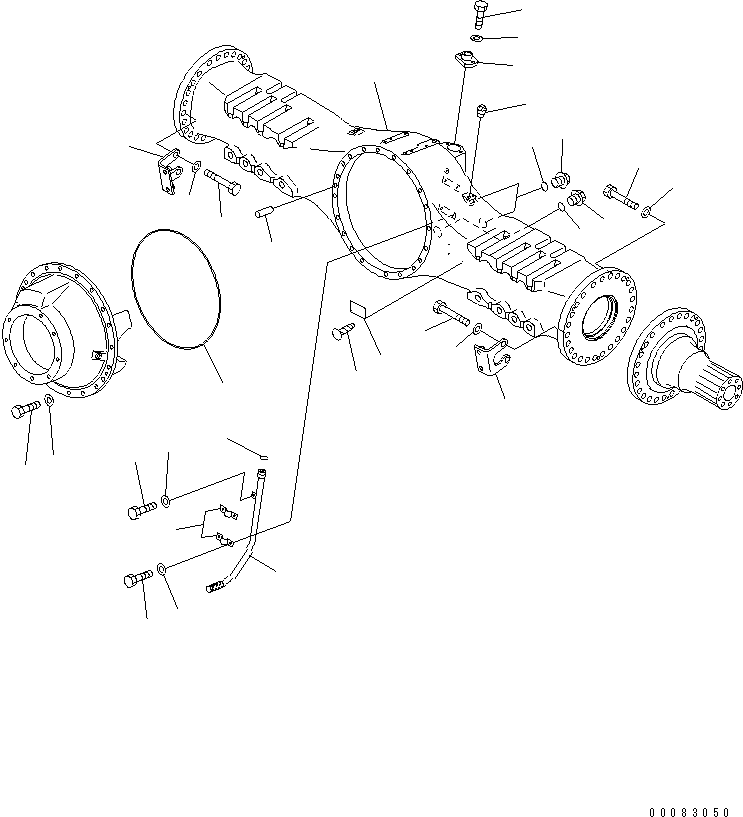 00083050