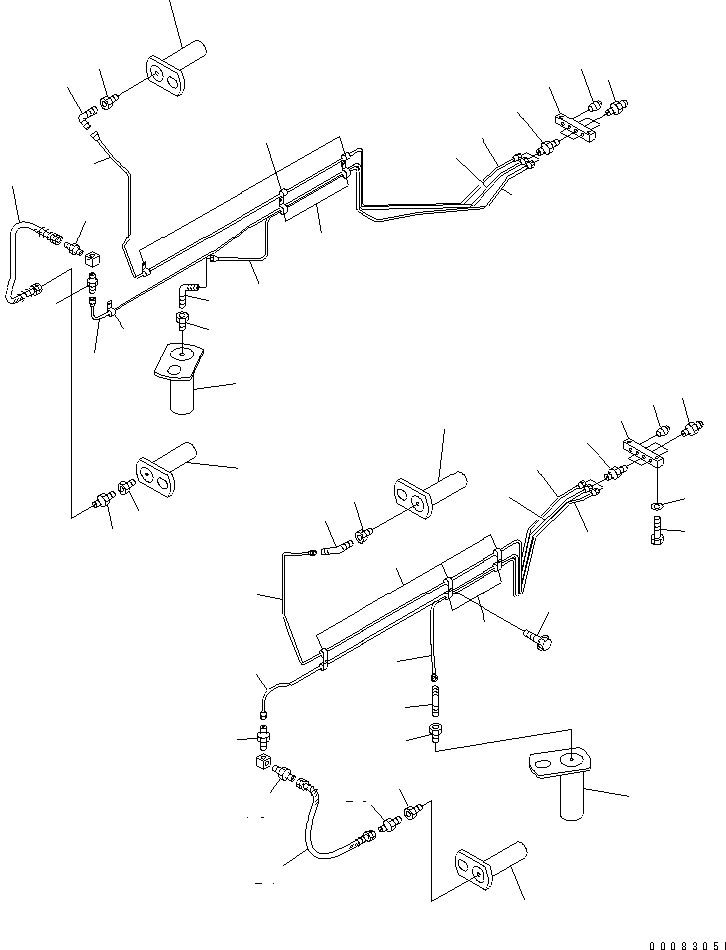 00083051