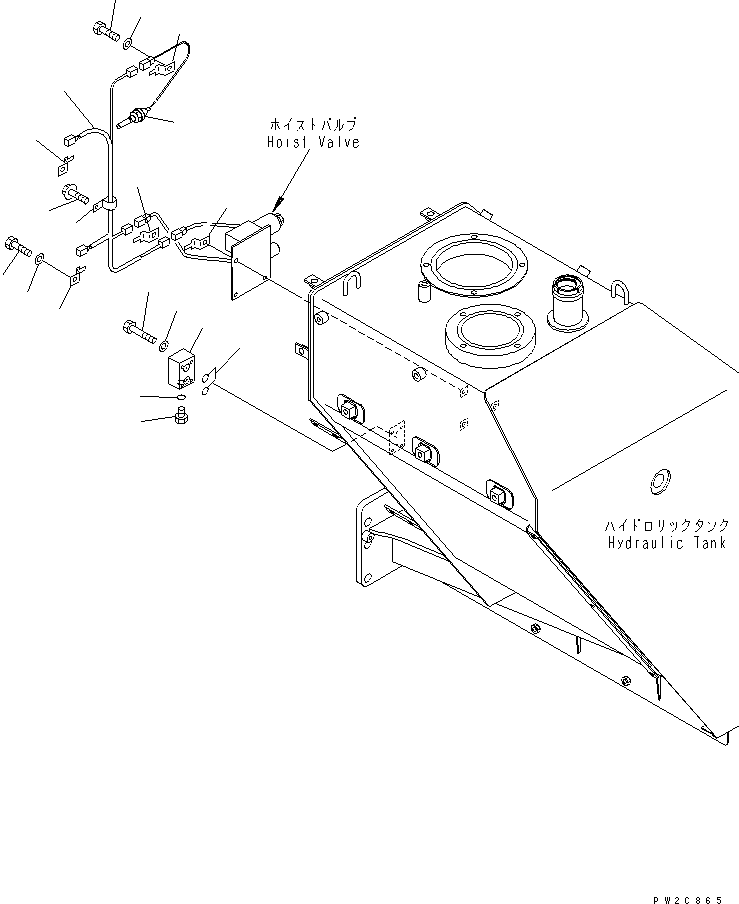 ホイストバルブ
Hoist Valve

ハイドロリックタンク
Hydraulic Tank

PW2C865