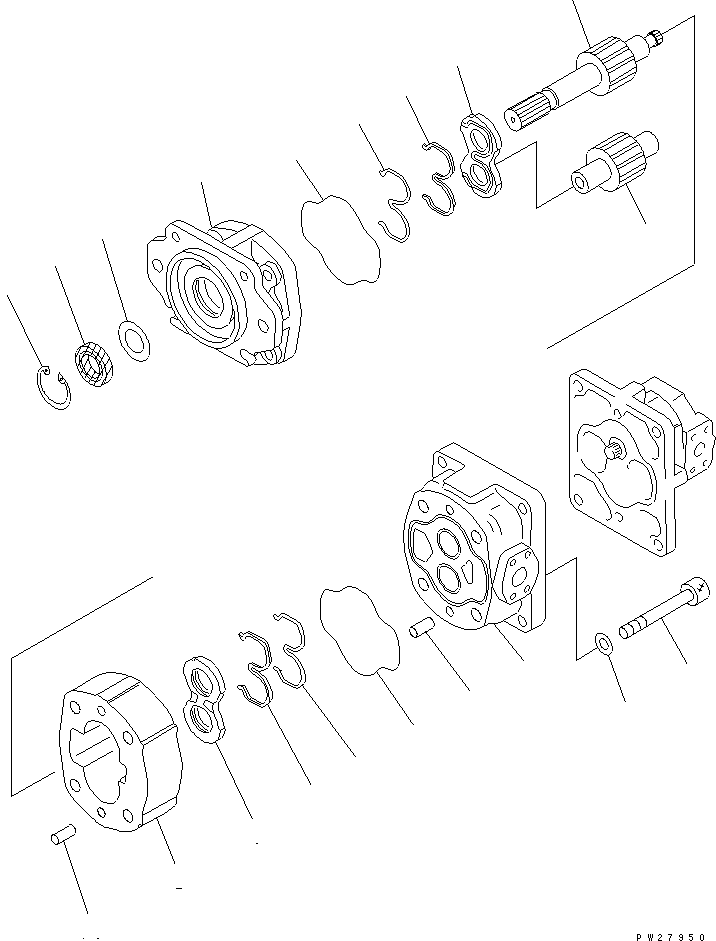 PW27950