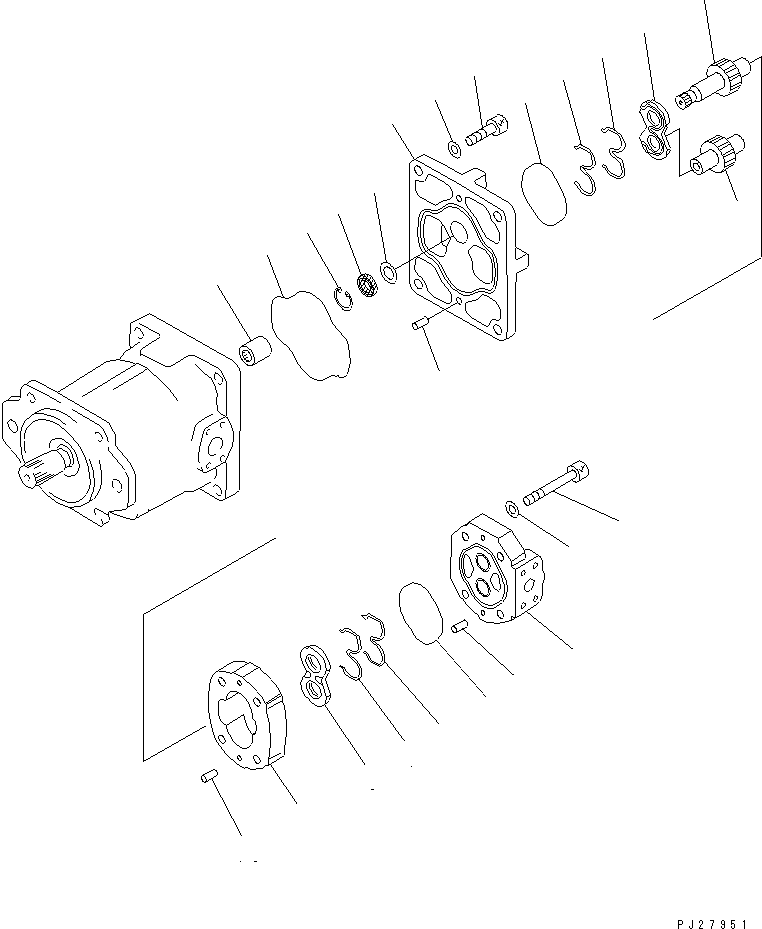 PJ27951