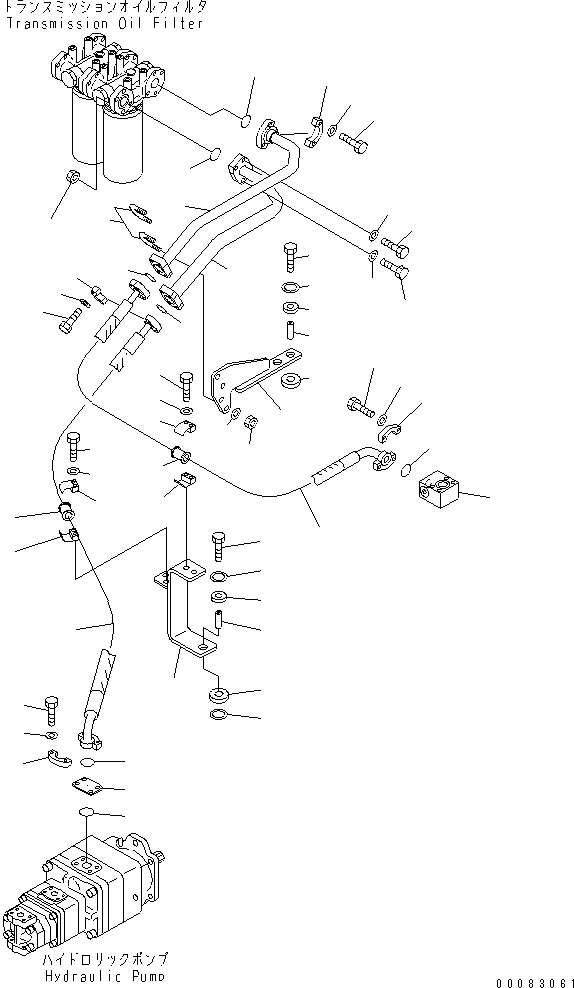 トランスミッションオイルフィルタ
Transmission Oil Filter

ハイドロリックポンプ
Hydraulic Pump

00083061