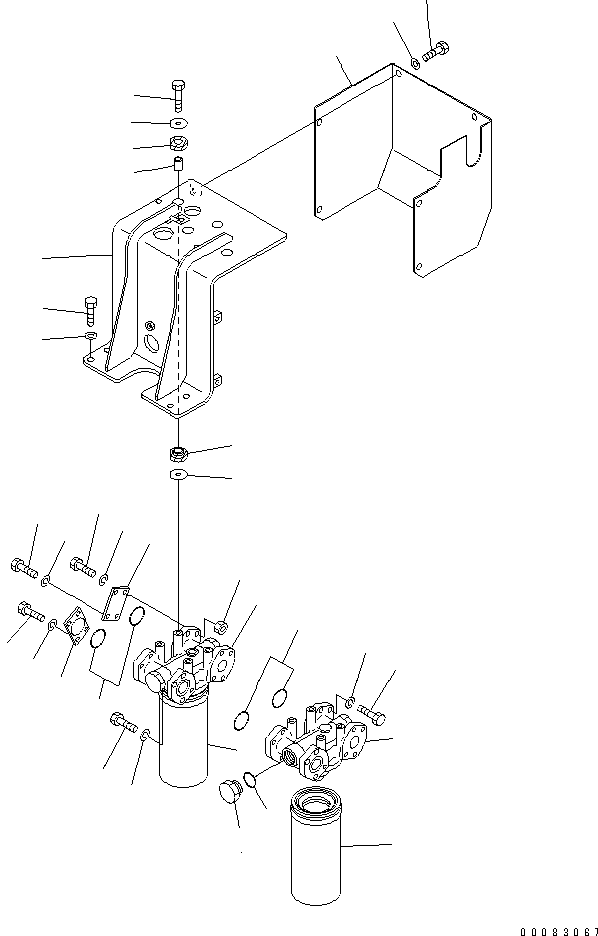 00083067