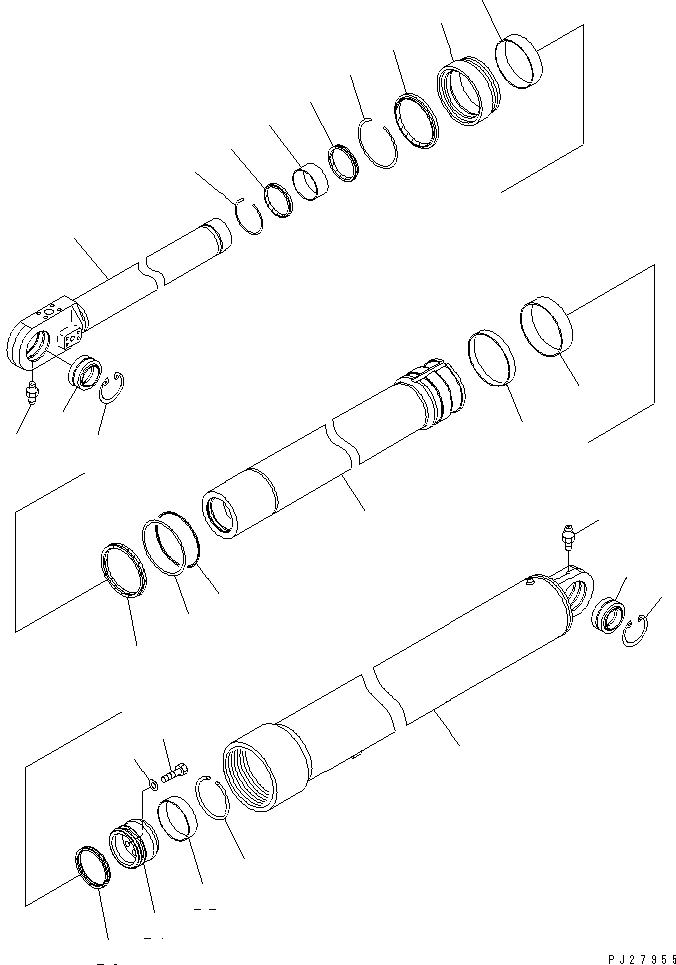 PJ27955