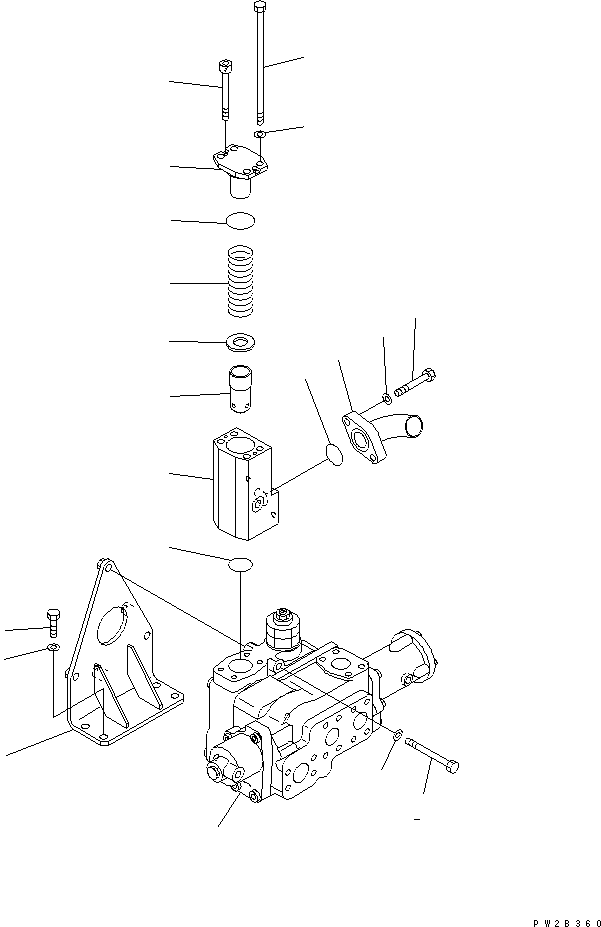 PW2B360