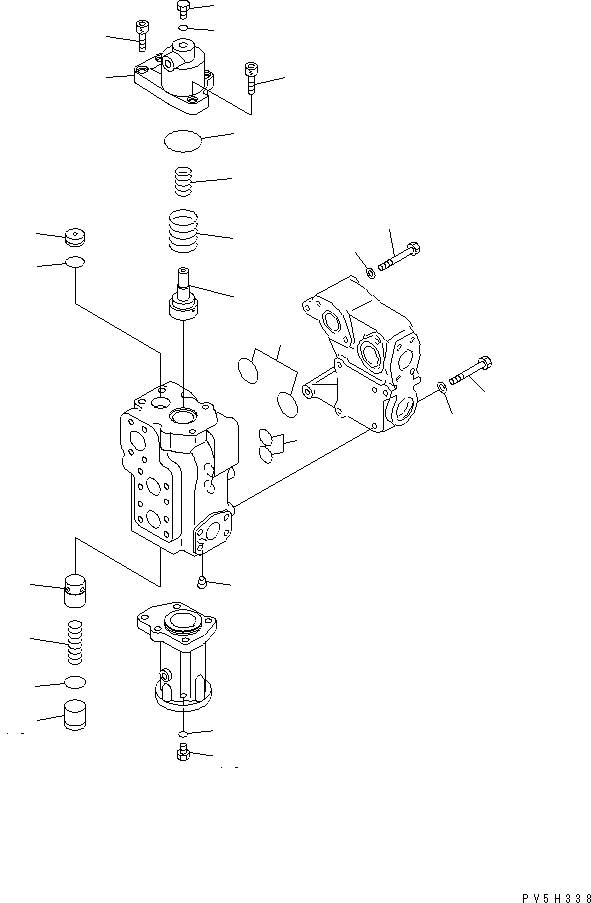 PV5H338