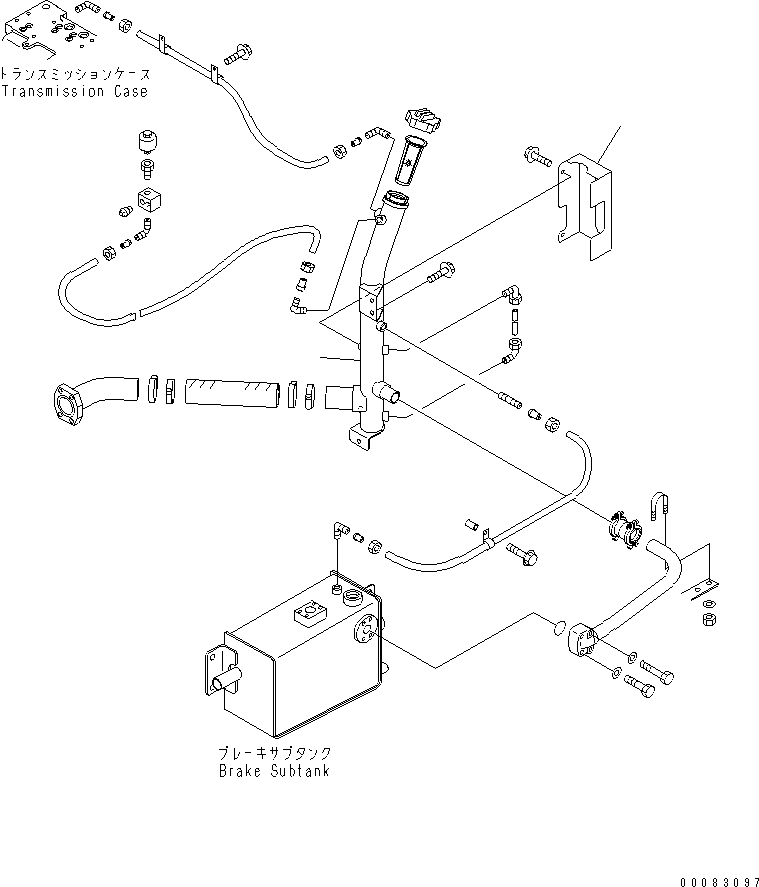 トランスミッションケース
Transmission Case

ブレーキサブタンク
Brake Subtank

00083097