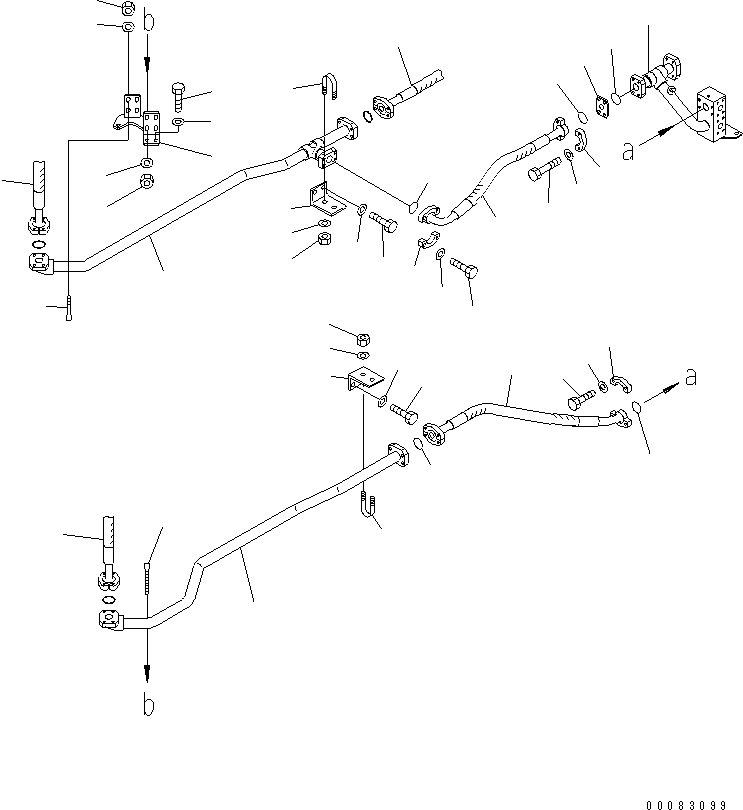 b
a
a
b
00083099