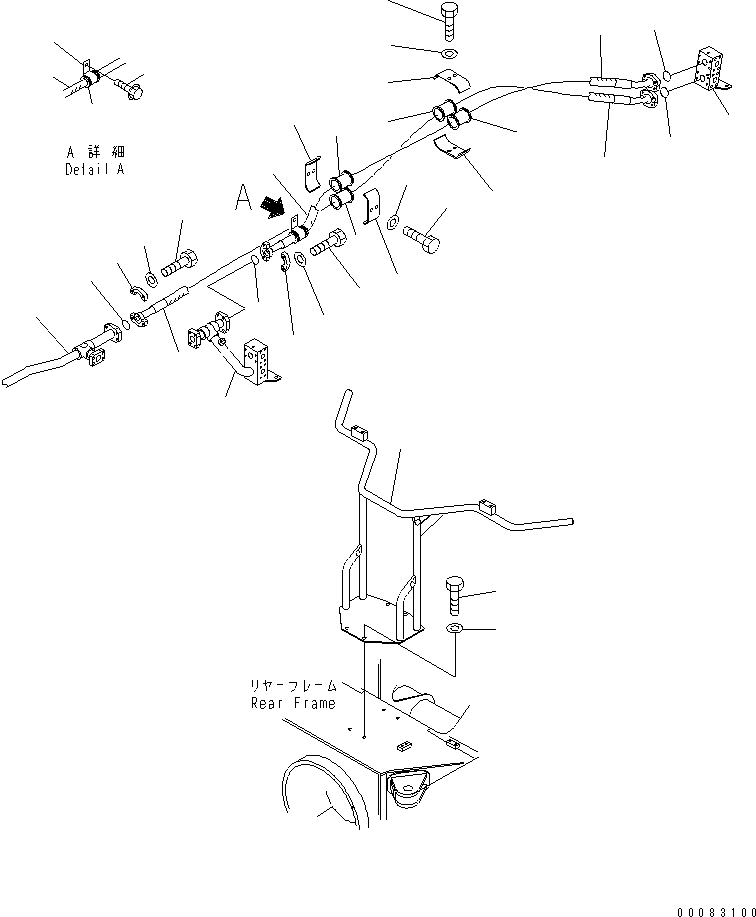 A 詳 細
Detail A

A

リヤーフレーム
Rear Frame

00083100