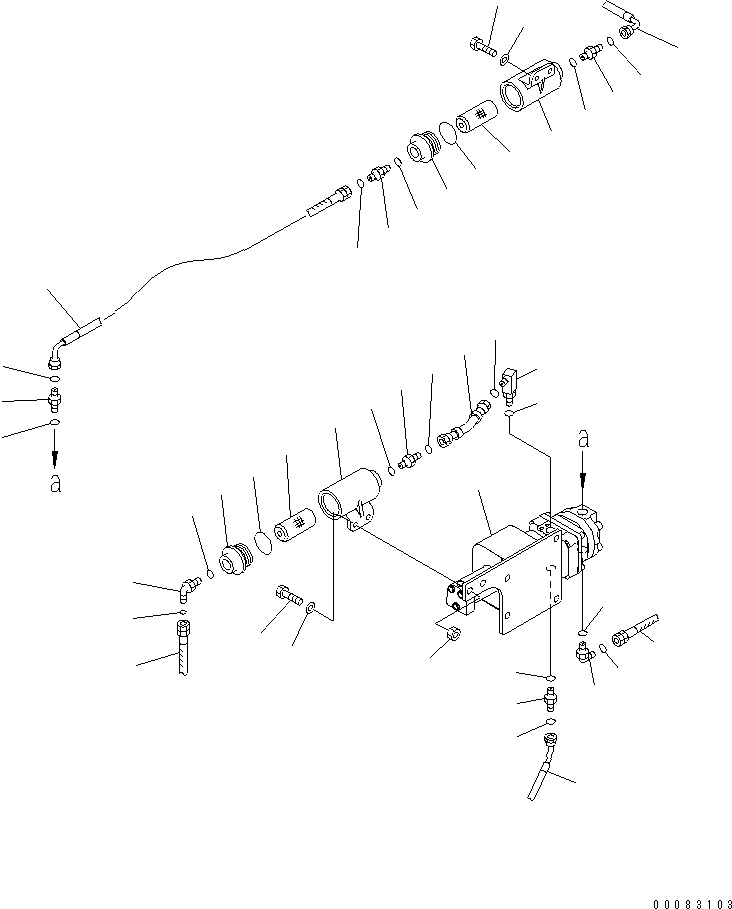 a

a

00083103