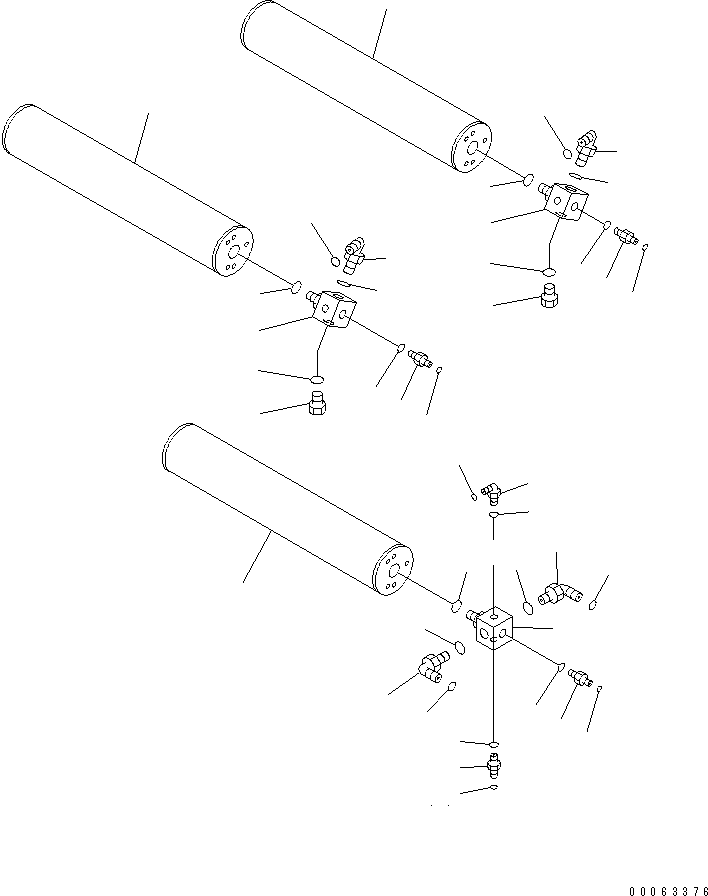 00063376