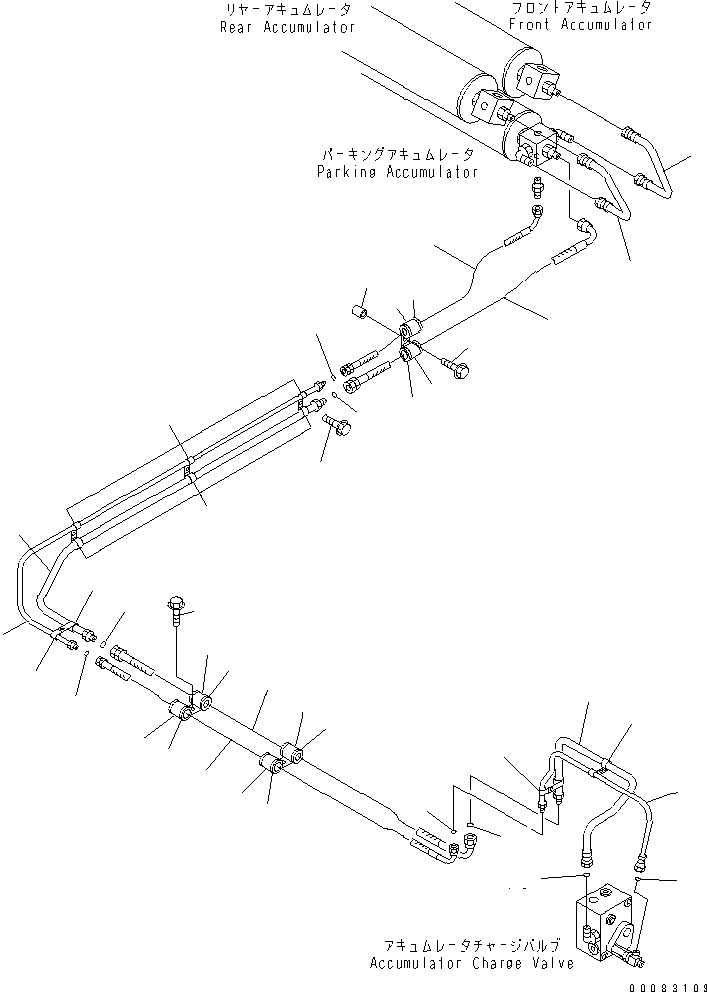 リヤーアキュムレータ
Rear Accumulator

フロントアキュムレータ
Front Accumulator

パーキングアキュムレータ
Parking Accumulator

アキュムレータチャージバルブ
Accumulator Charge Valve

00083109