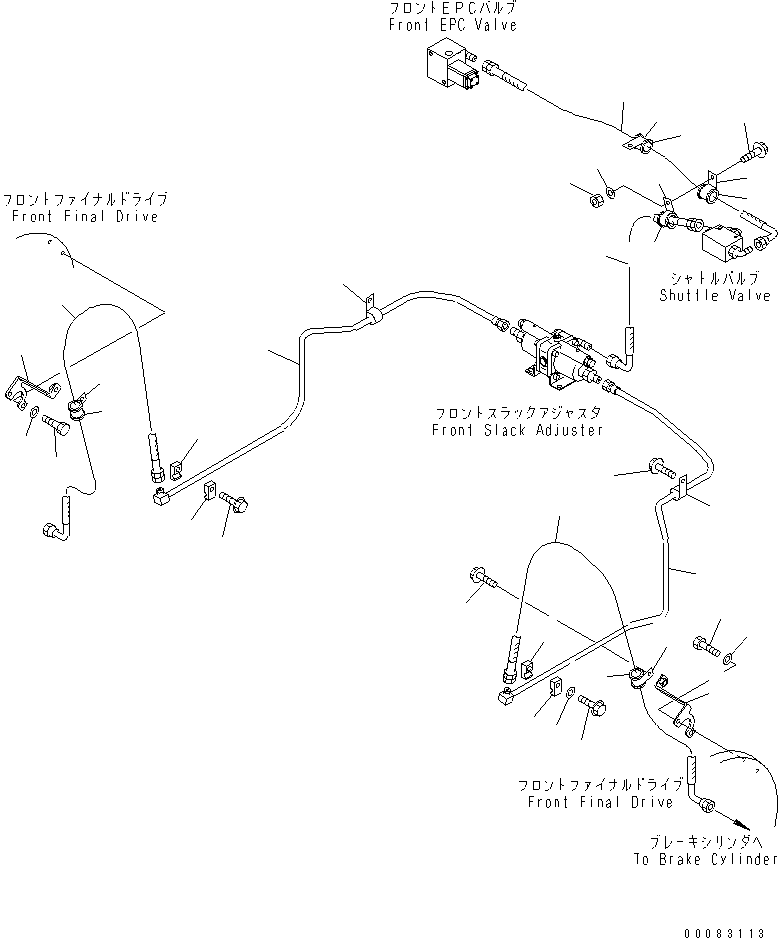 フロントEPCバルブ
Front EPC Valve

フロントファイナルドライブ
Front Final Drive

シャトルバルブ
Shuttle Valve

フロントスラックアジャスタ
Front Slack Adjuster

フロントファイナルドライブ
Front Final Drive

ブレーキシリンダへ
To Brake Cylinder

00083113