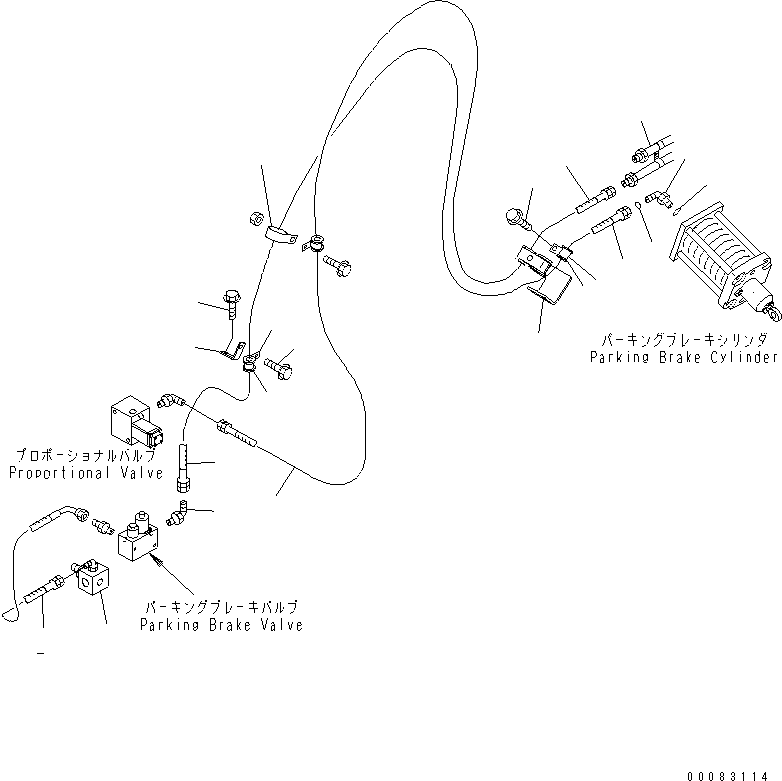 パーキングブレーキシリンダ
Parking Brake Cylinder

プロポーショナルバルブ
Proportional Valve

パーキングブレーキバルブ
Parking Brake Valve

00083114