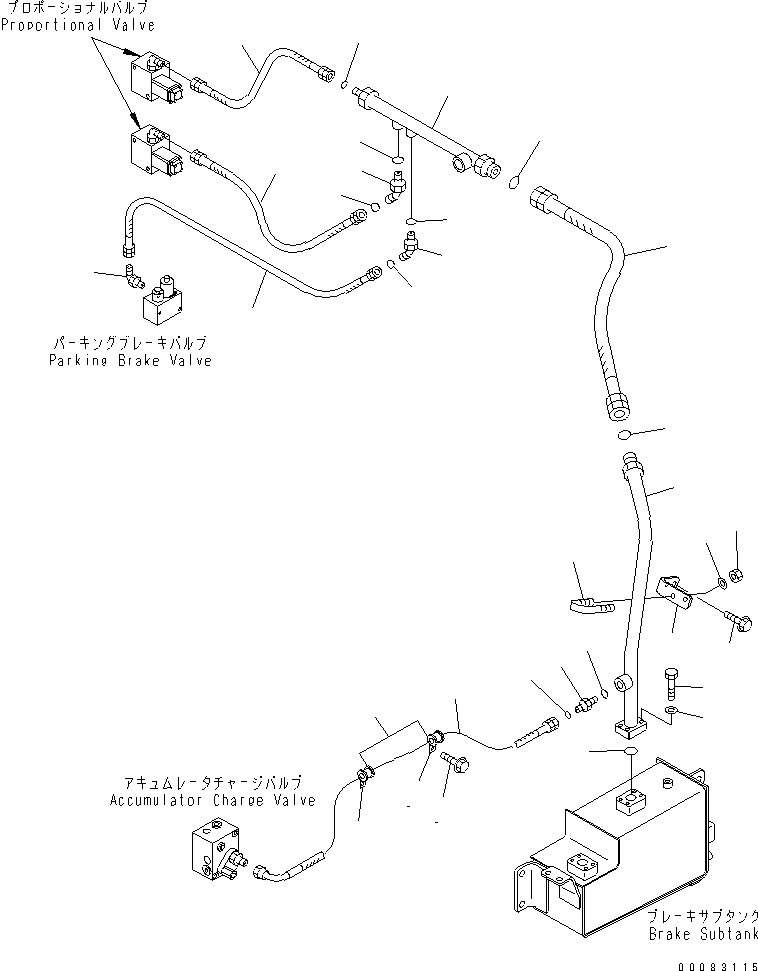 プロポーショナルバルブ
Proportional Valve

パーキングブレーキバルブ
Parking Brake Valve

アキュムレータチャージバルブ
Accumulator Charge Valve

ブレーキサブタンク
Brake Subtank

00083115