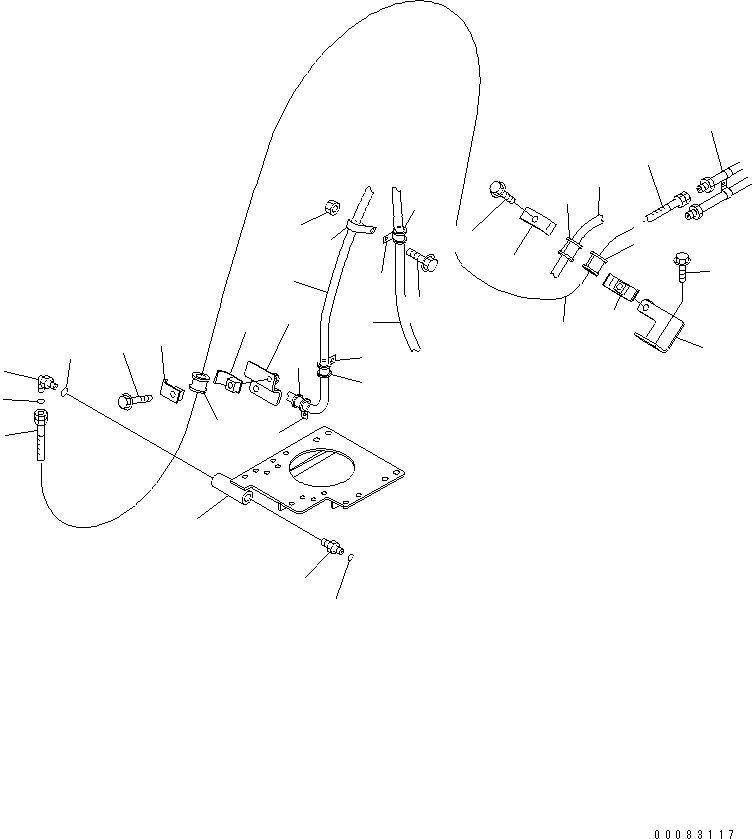 00083117