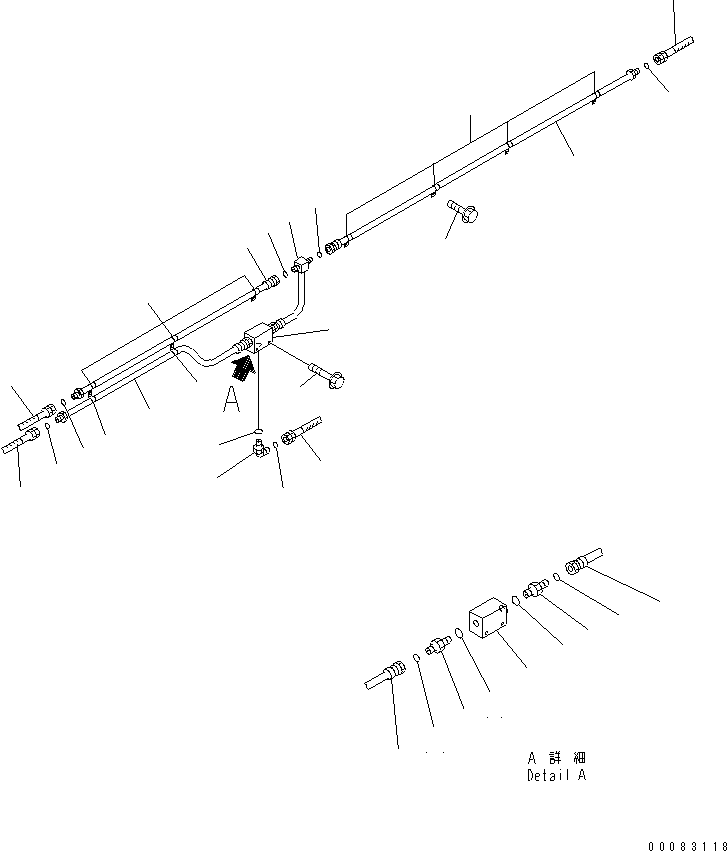 A

A 詳 細
Detail A

00083118