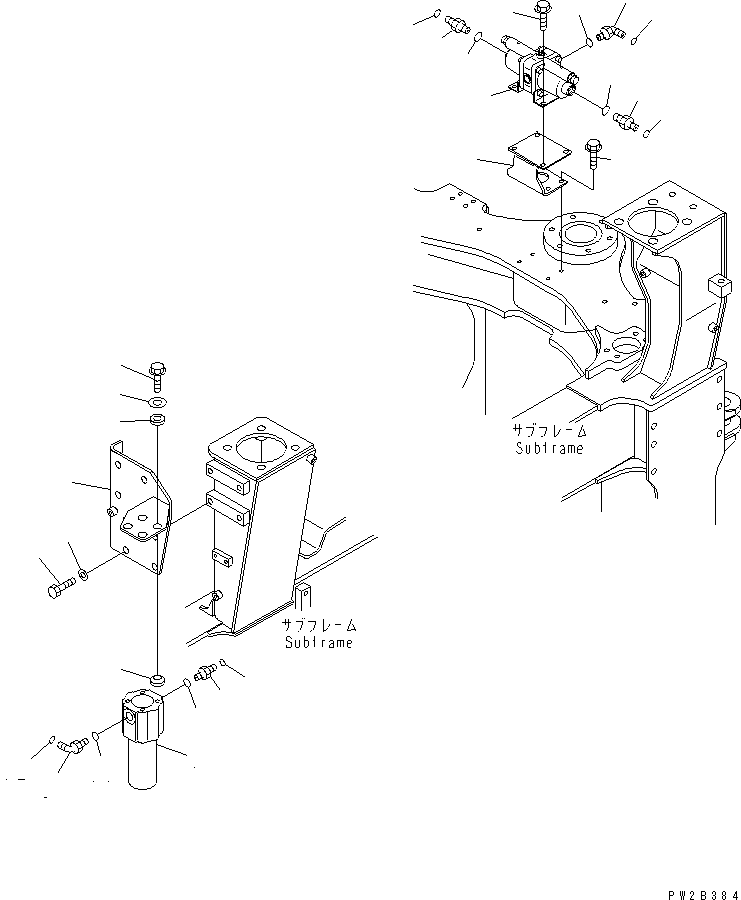 サブフレーム
Subframe

サブフレーム
Subframe

PW2B384