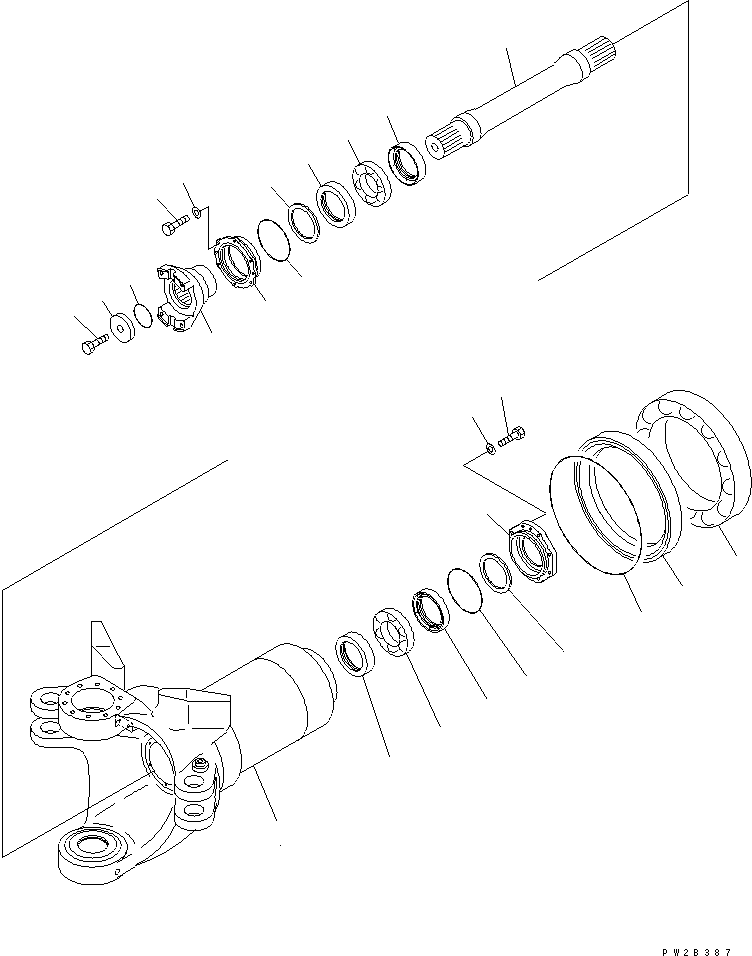 PW2B387