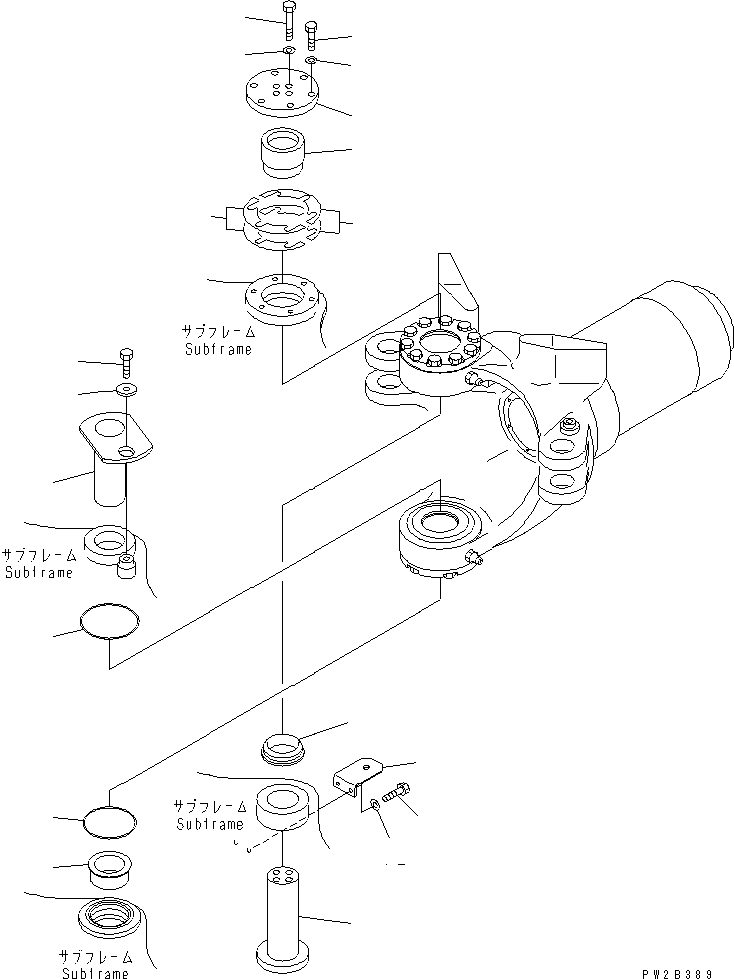 サブフレーム
Subframe

サブフレーム
Subframe

サブフレーム
Subframe

サブフレーム
Subframe

PW2B389