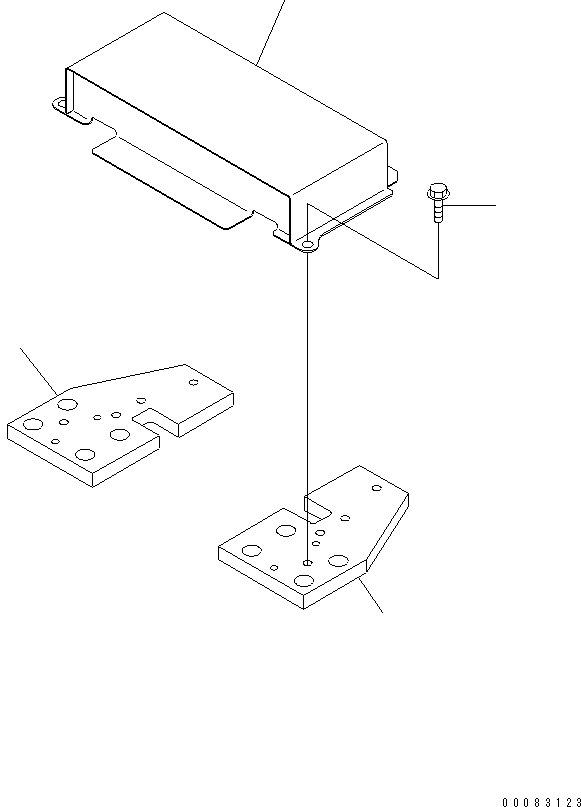 00083123