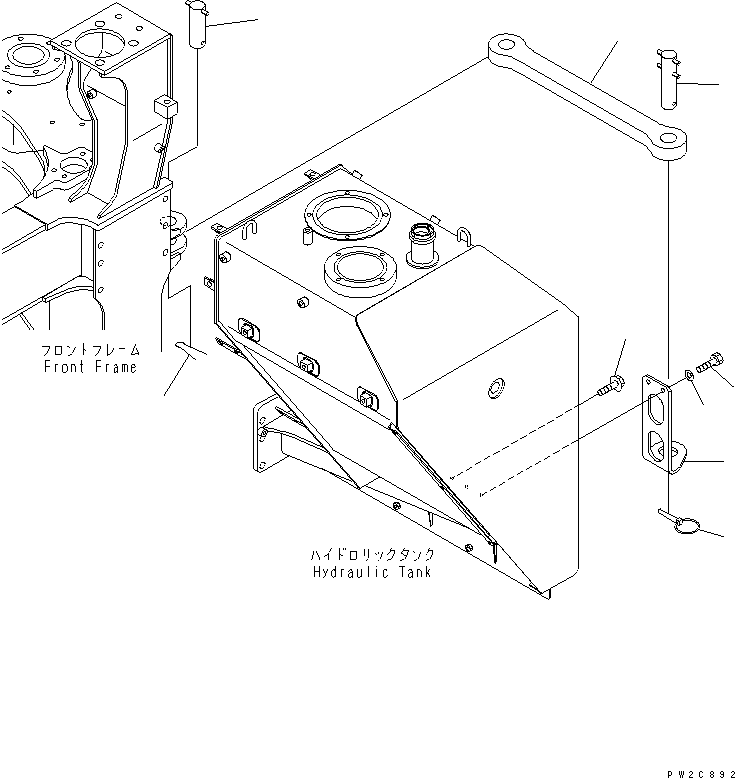 フロントフレーム
Front Frame

ハイドロリックタンク
Hydraulic Tank

PW2C892