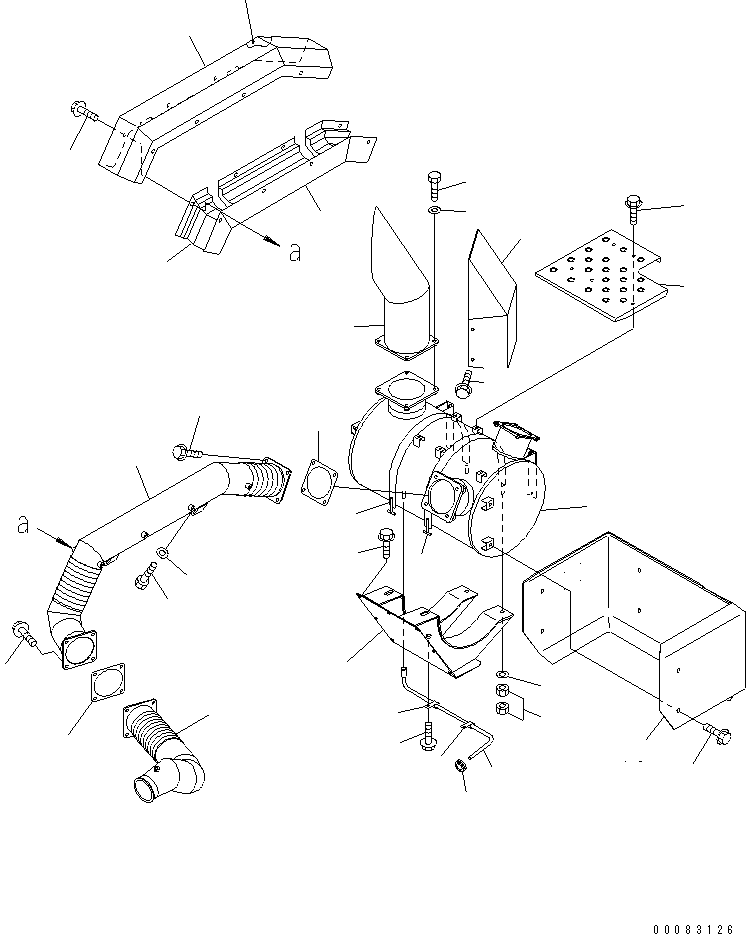 a

a

00083126