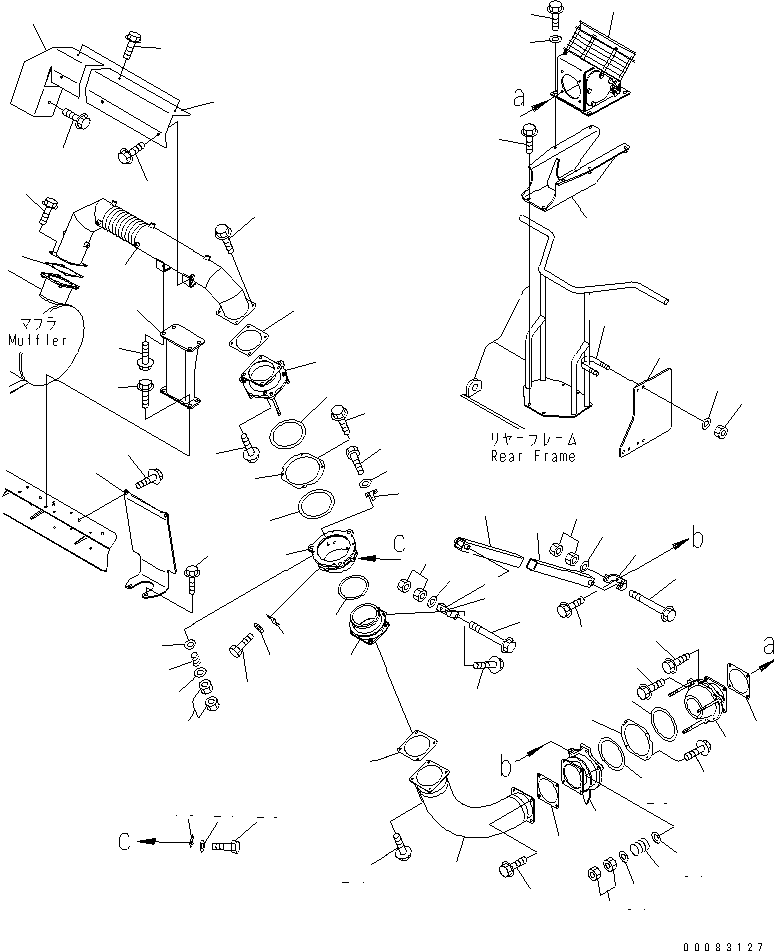 a

マフラ
Muffler

リヤーフレーム
Rear Frame

C

b

a

b

C

00083127