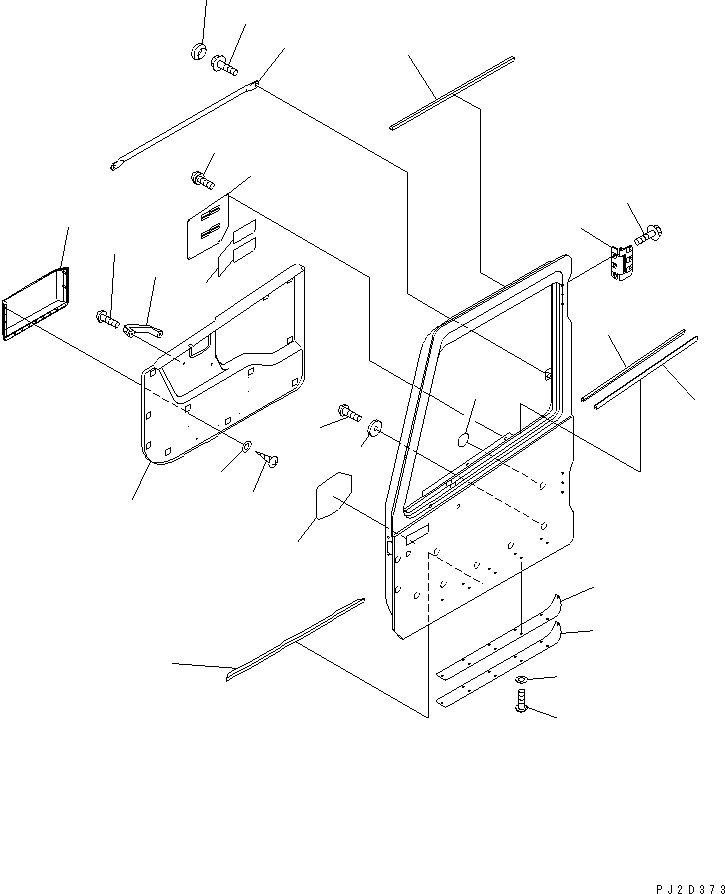 PJ2D373