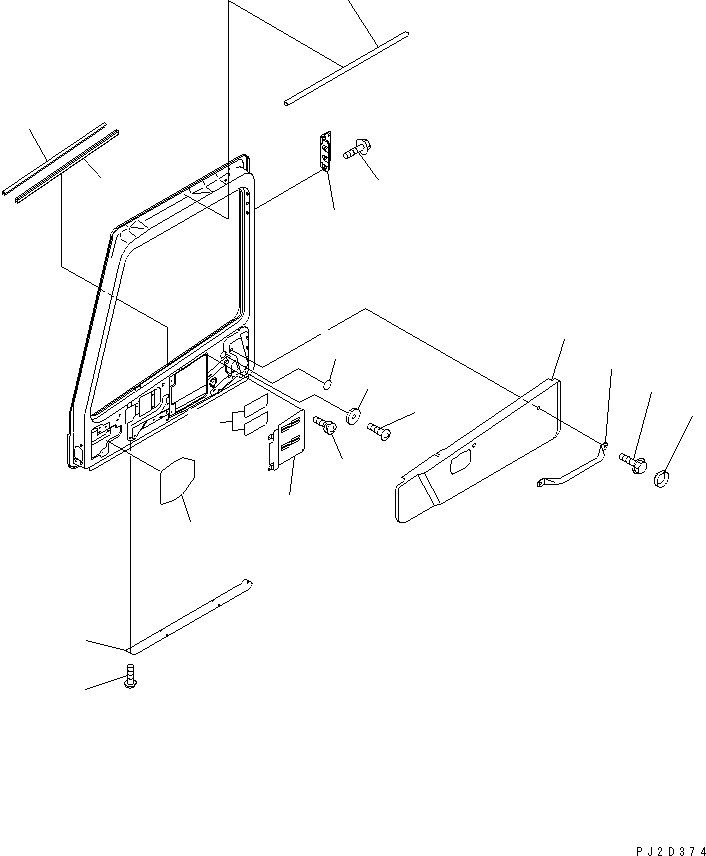 PJ2D374