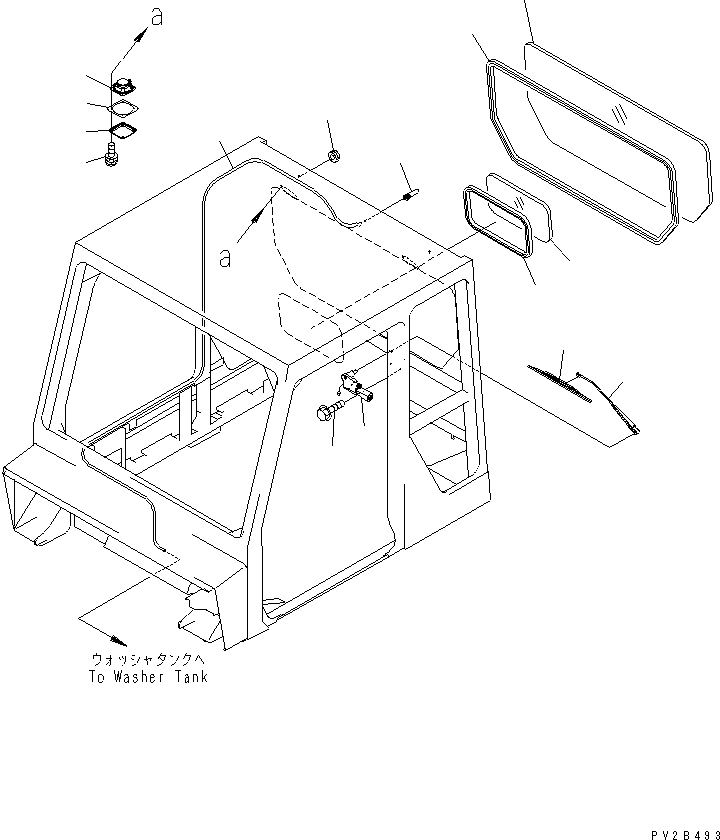 a

a

ウォッシャタンクへ
To Washer Tank

PV2B493