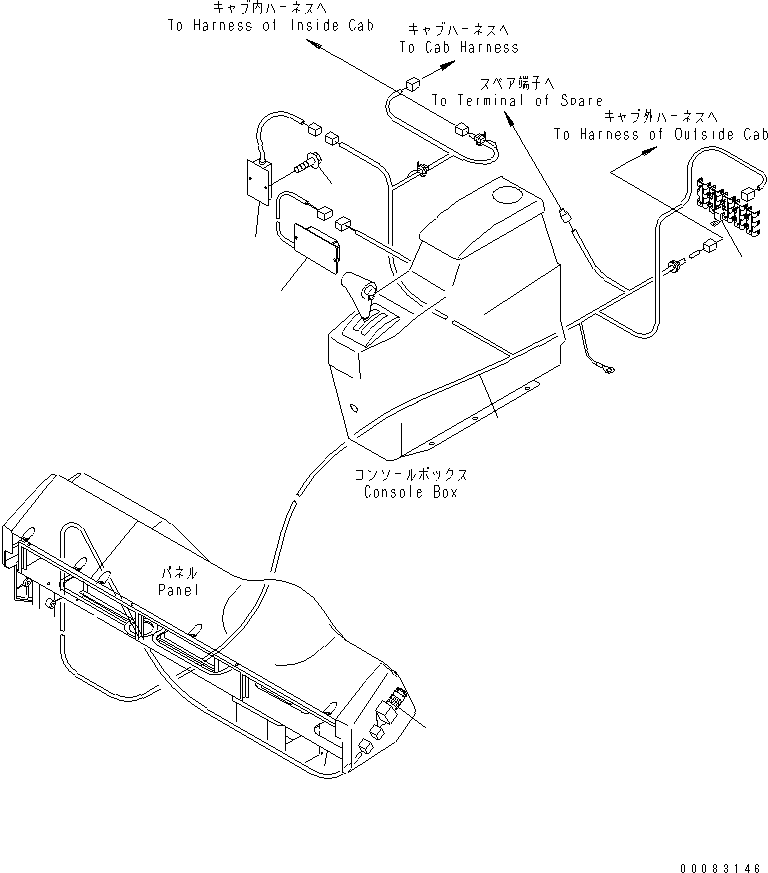 キャブ内ハーネスへ
To Harness of Inside Cab

キャブハーネスへ
To Cab Harness

スペア端子へ
To Terminal of Spare

キャブ外ハーネスへ
To Harness of Outside Cab

コンソールボックス
Console Box

パネル
Panel

00083146