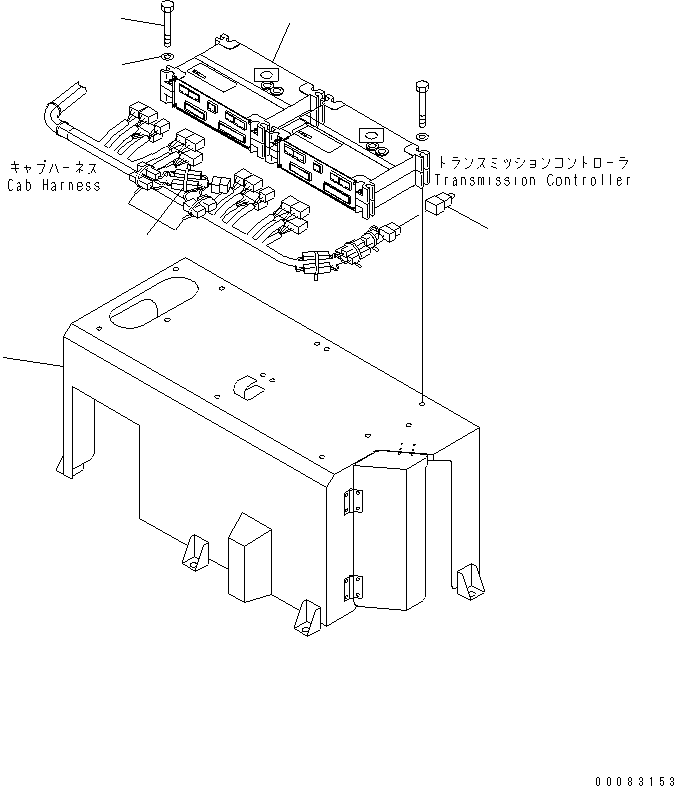 キャブハーネス
Cab Harness

トランスミッションコントローラ
Transmission Controller

00083153