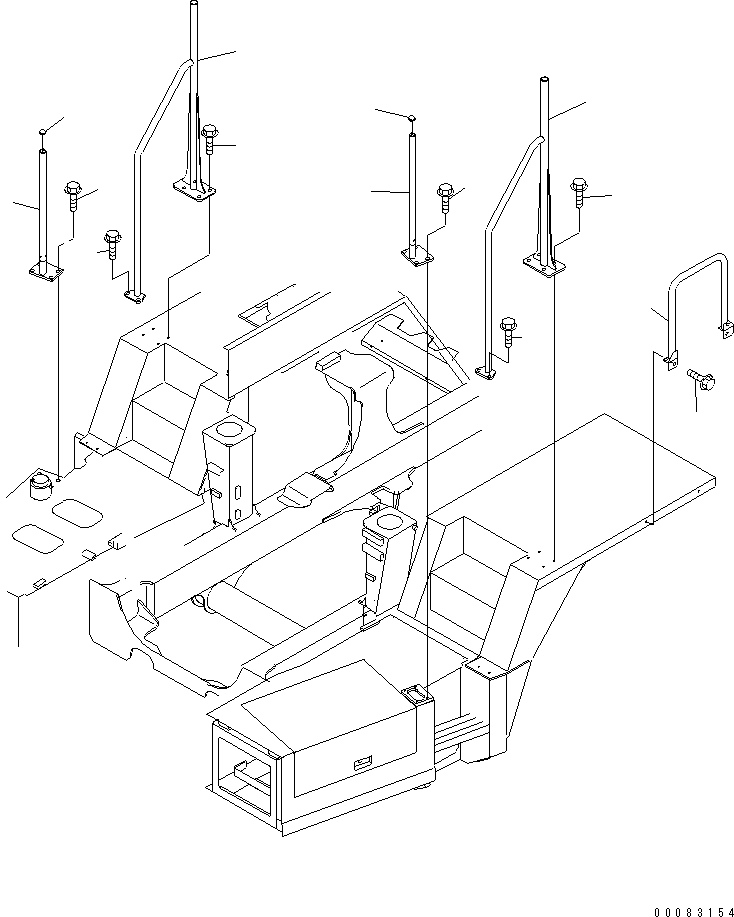 00083154