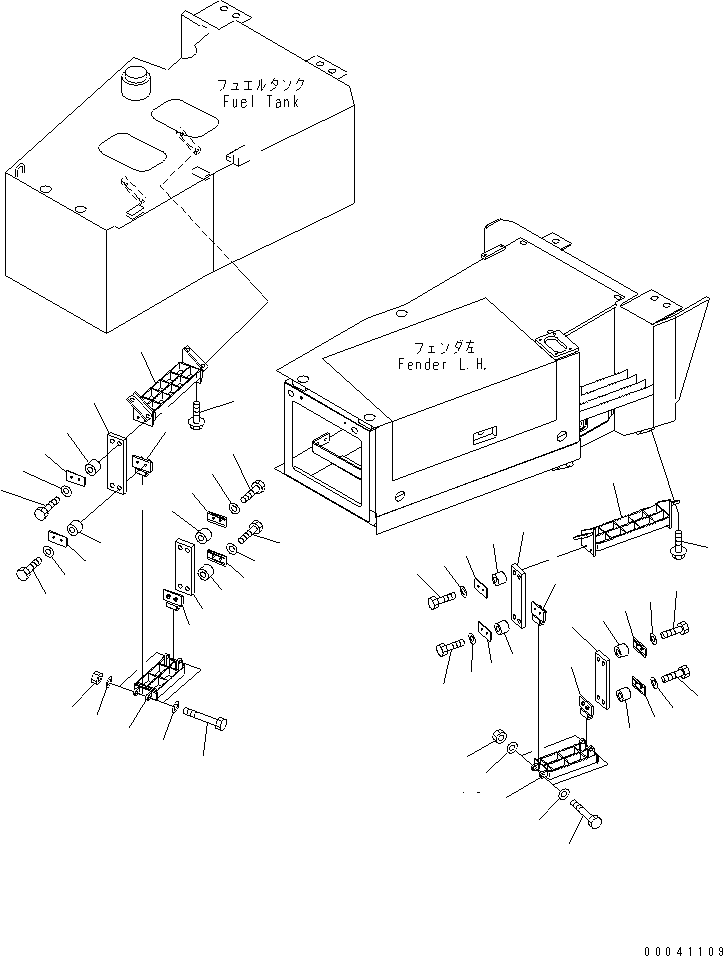 フュエルタンク
Fuel Tank

フェンダ左
Fender L.H.

00041109