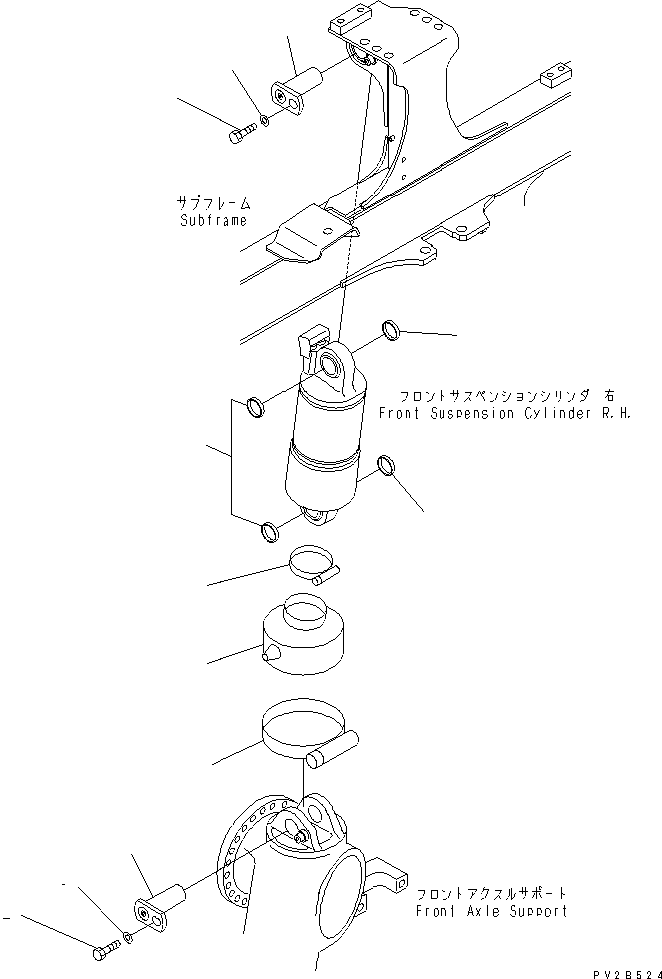 サブフレーム
Subframe

フロントサスペンションシリンダ 右
Front Suspension Cylinder R.H.

フロントアクスルサポート
Front Axle Support

PV2B524