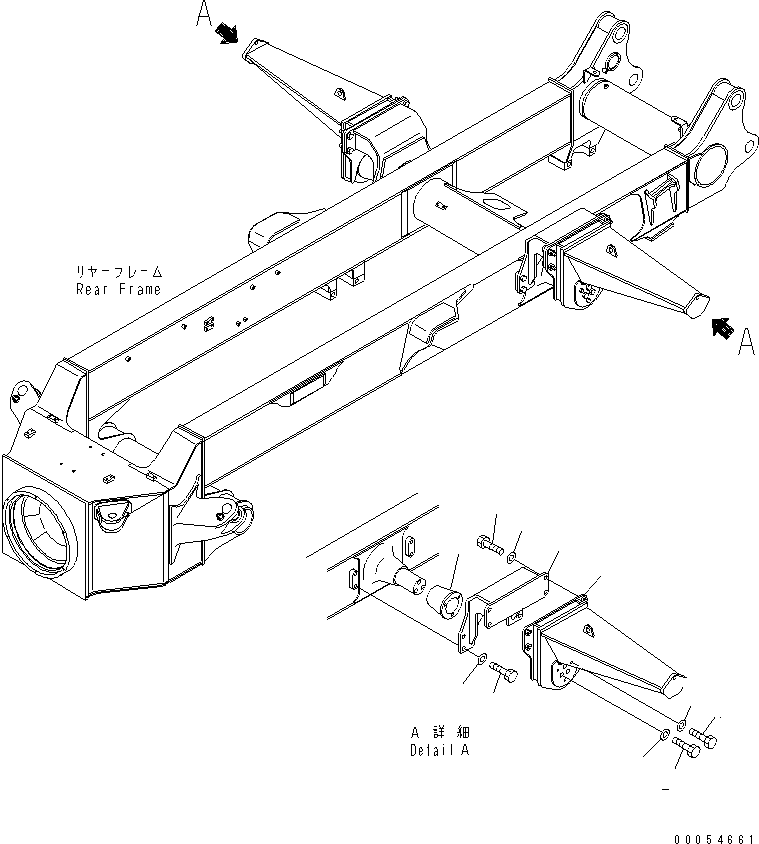 A

リヤーフレーム
Rear Frame

A

A 詳細
Detail A

00054661