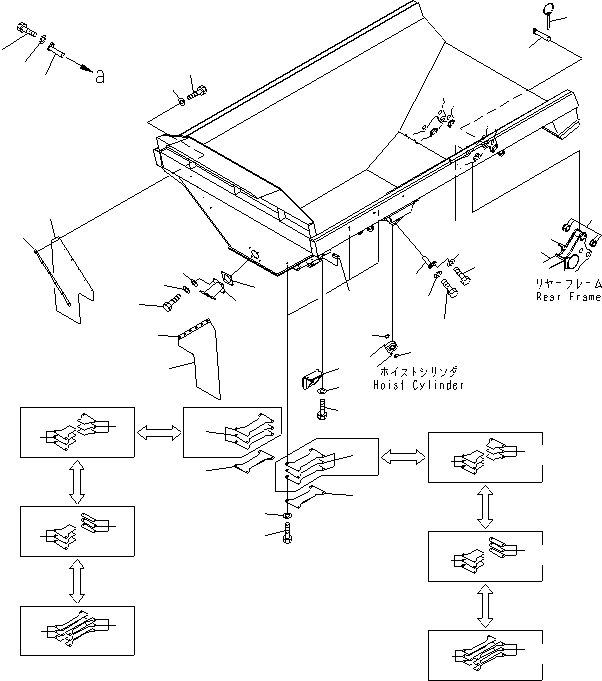 a

リヤーフレーム
Rear Frame

ホイストシリンダ
Hoist Cylinder