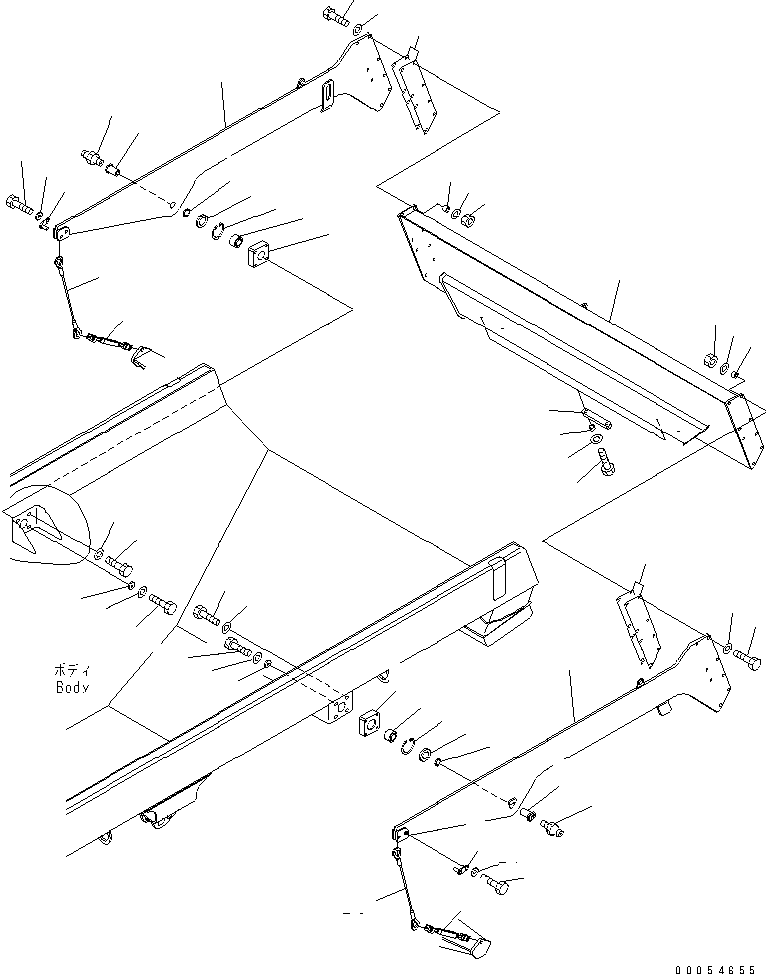 ボディ
Body

00054655