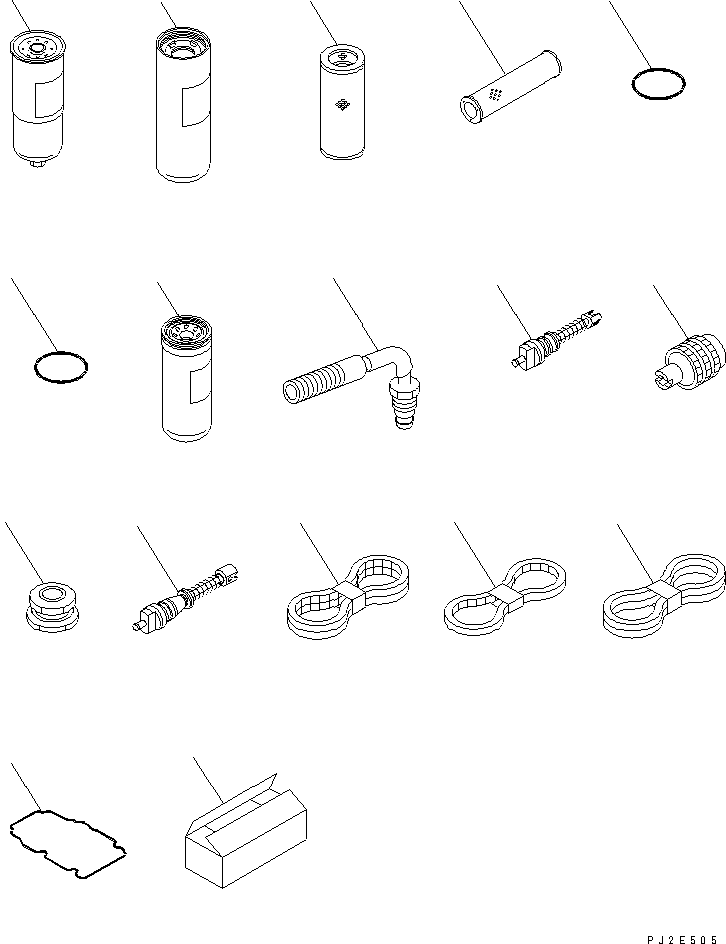 PJ2E505