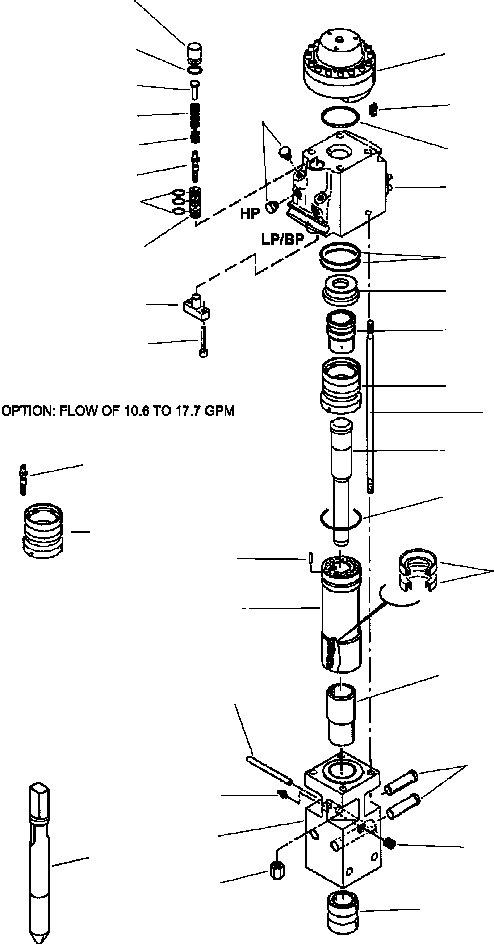 HP
LP/BP
OPTION: FLOW OF 10.6 TO 17.7 GPM