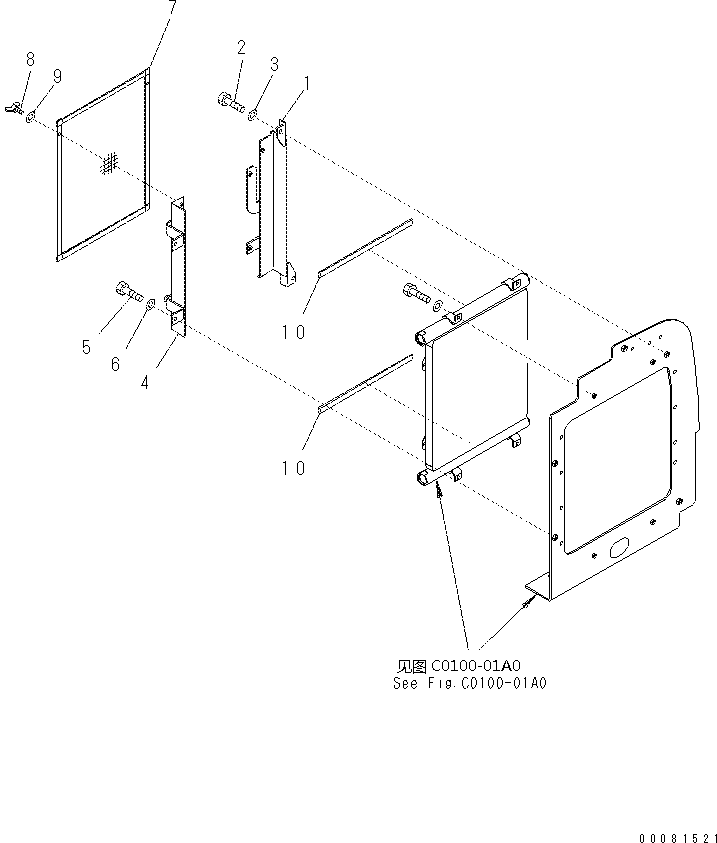 7
8
9
2
3
1
5
6
4
10
10
见图 C0100-01A0
See Fig.C0100-01A0
00081521