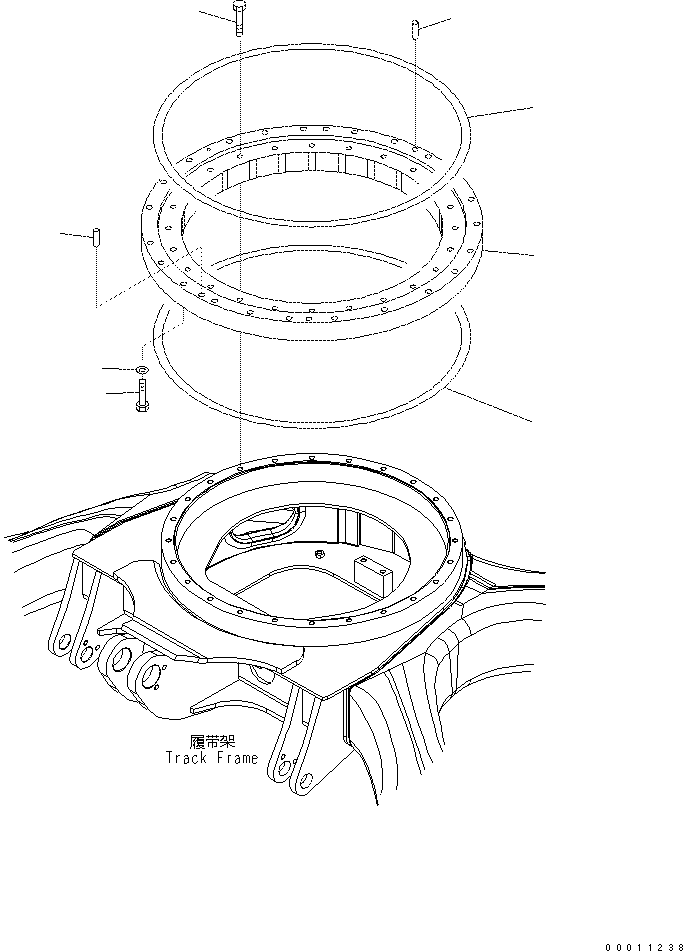 履带架
Track Frame

00011238