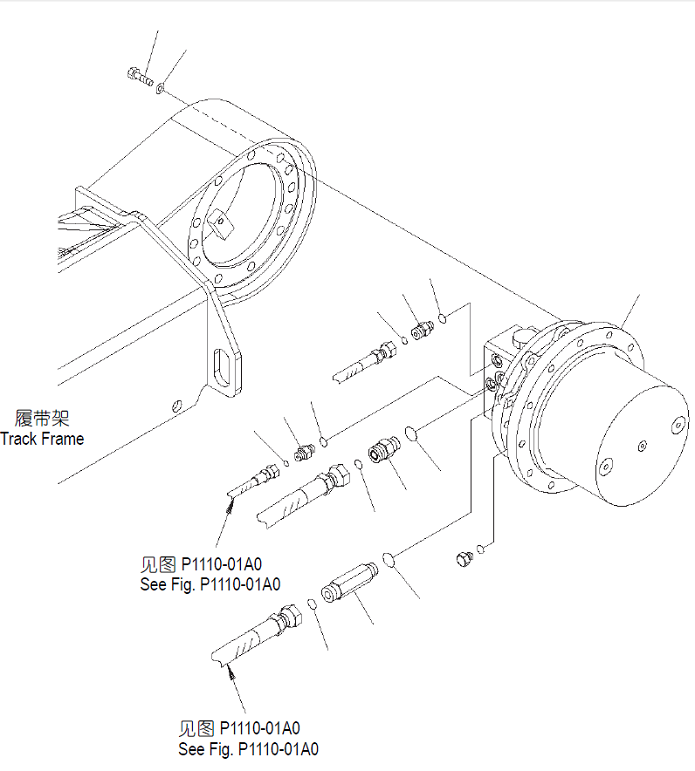 履带架
Track Frame

见图 P1110-01A0
See Fig. P1110-01A0

见图 P1110-01A0
See Fig. P1110-01A0