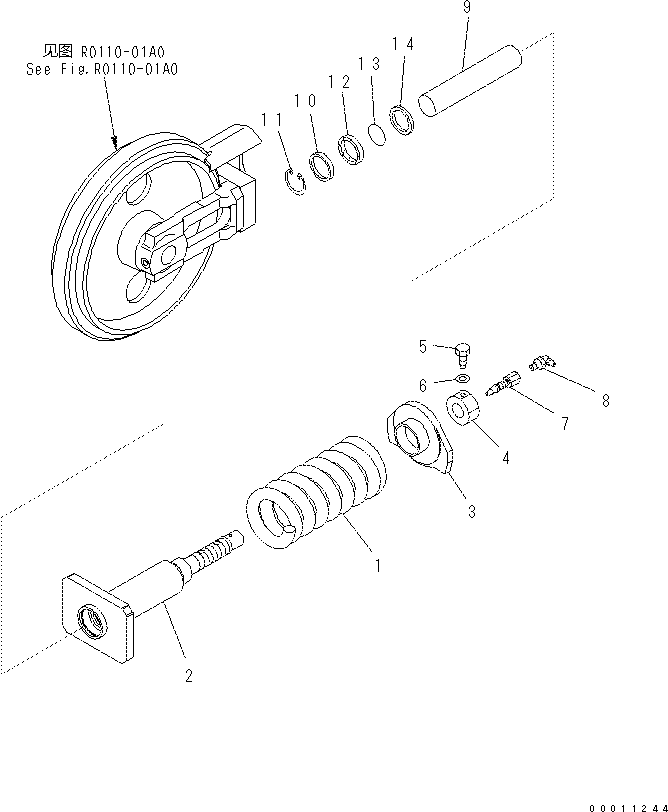 见图 R0110-01A0
See Fig.R0110-01A0

9
14
13
12
10
11

5
6
8
7
4
3
1
2

00011244