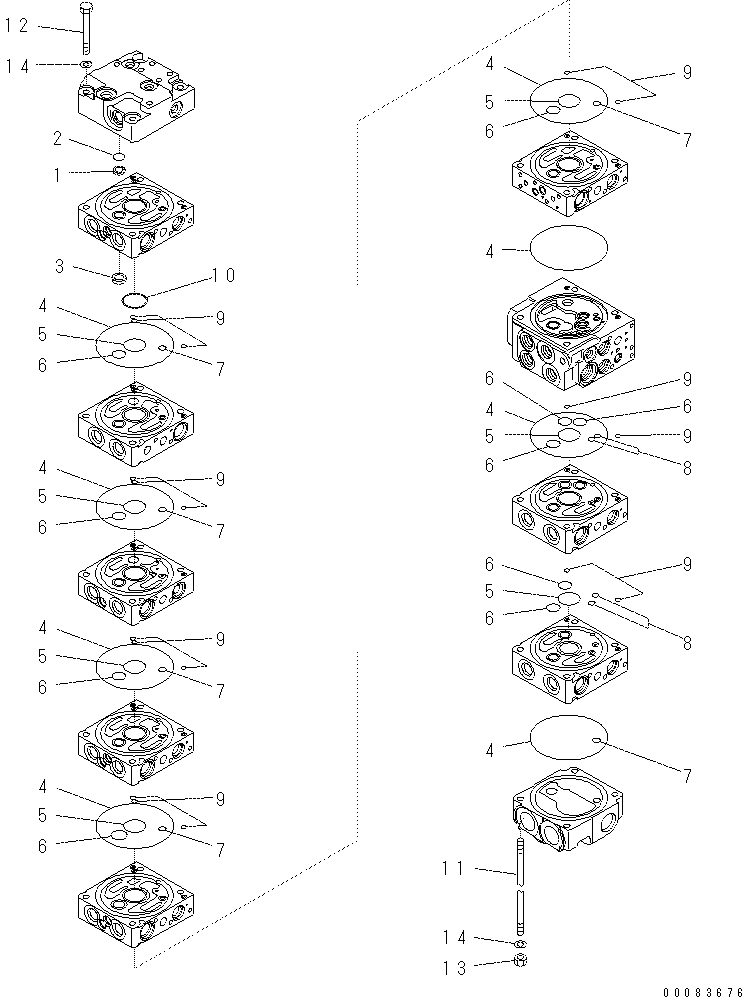 12
14
2
1
3
10
4
9
5
6
7
4
9
5
6
7
4
9
5
6
7
4
9
5
6
7
4
9
5
6
7
4
6
9
4
6
5
9
6
8
6
9
5
6
8
4
7
11
14
13
00083676