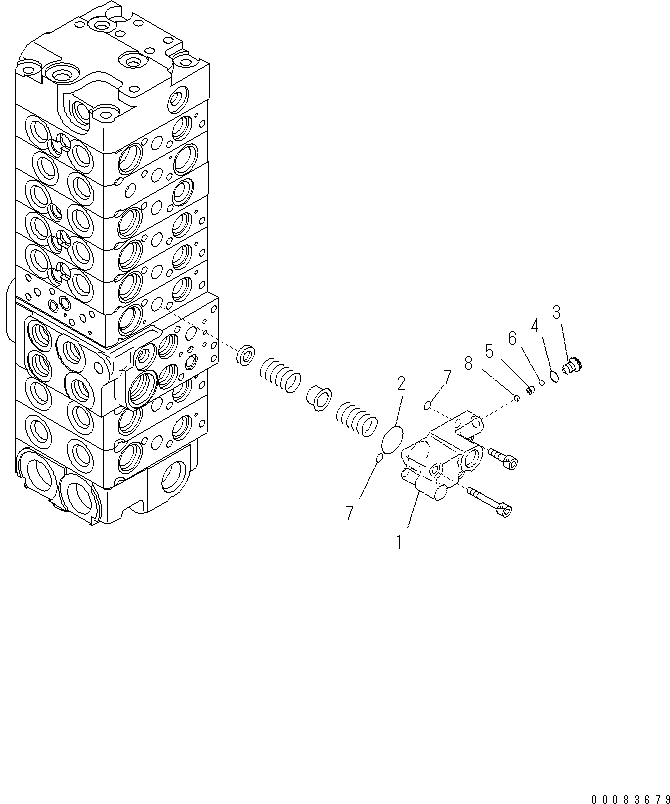 3
4
6
5
8
7
2
7
1
00083679