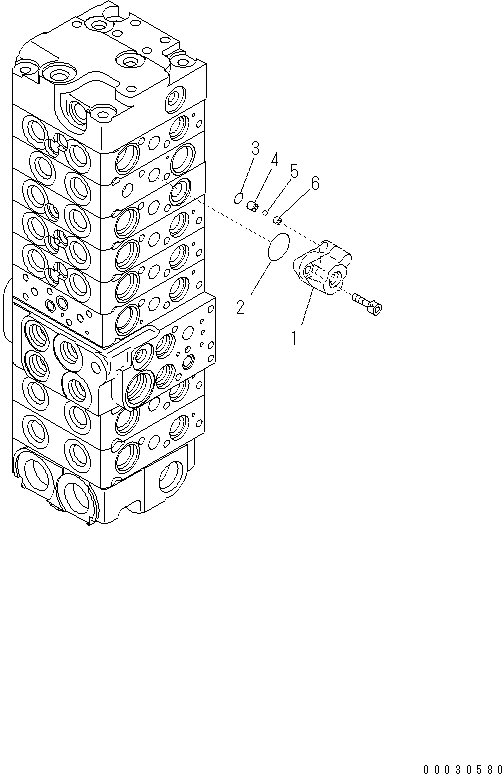 3
4
5
6
2
1
00030580